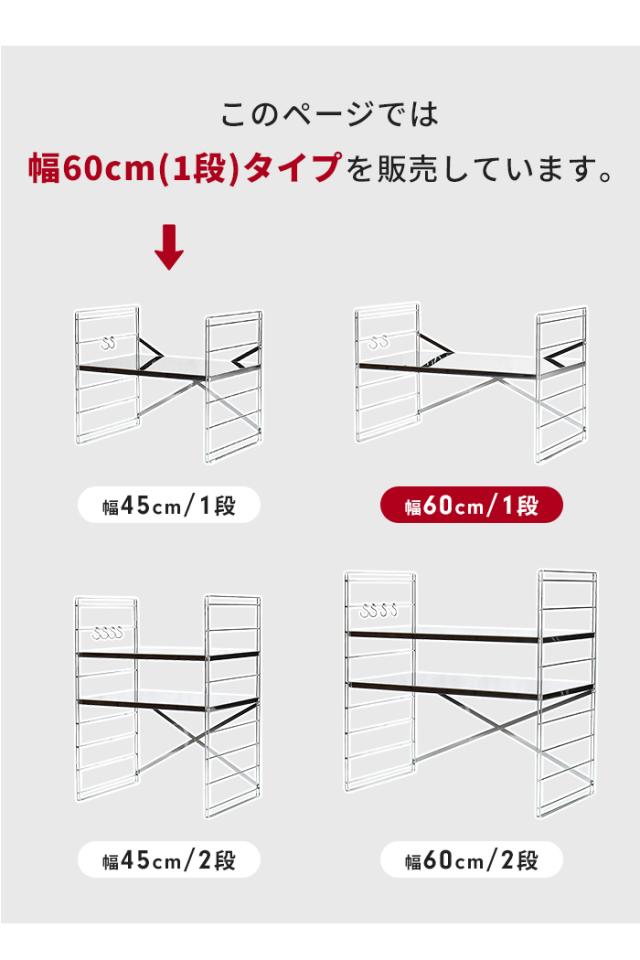 このページでは

幅60cm(1段)タイプを販売しています。

幅45cm/1段

幅60cm/1段

幅45cm/2段

幅60cm/2段