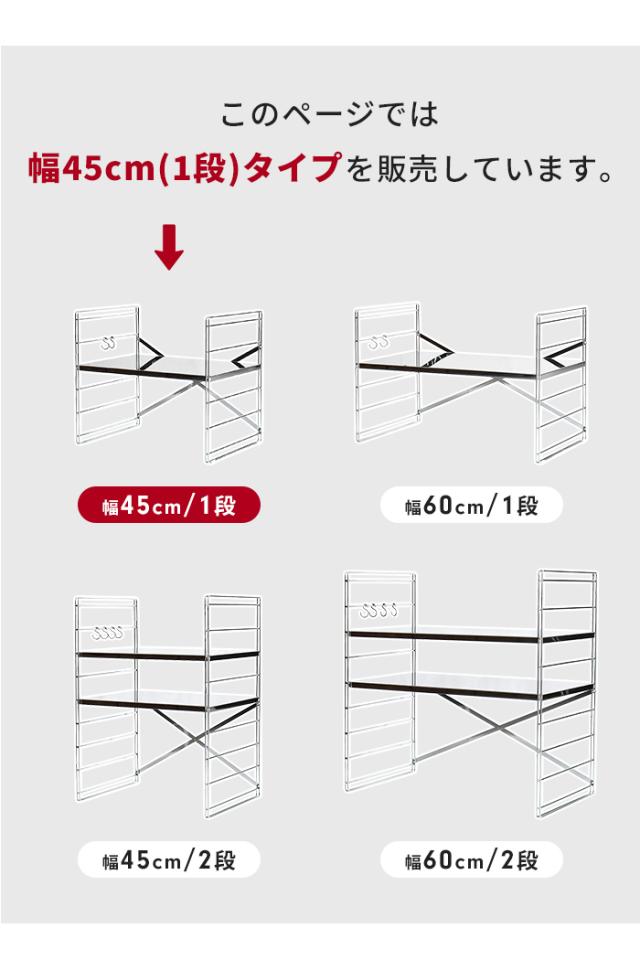 このページでは
幅45cm(1段)タイプを販売しています。

幅45cm/1段

幅60cm/1段

幅45cm/2段

幅60cm/2段