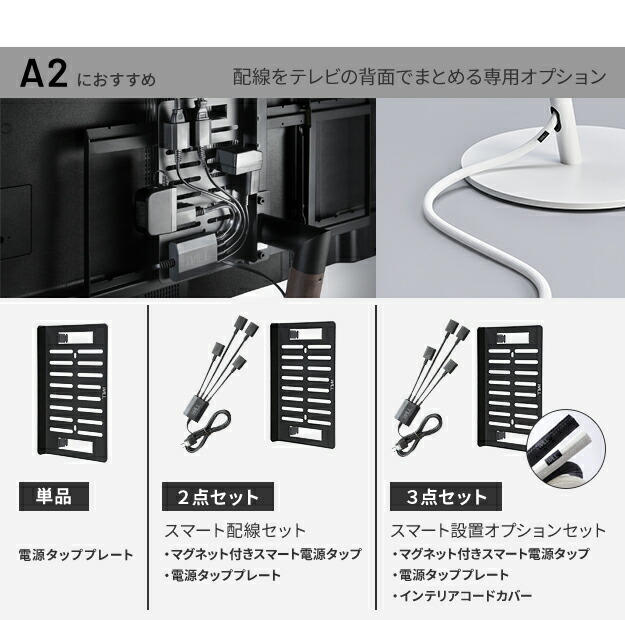 A2 におすすめ

配線をテレビの背面でまとめる専用オプション

単品

電源タッププレート

2点セット

スマート配線セット

・マグネット付きスマート電源タップ

・電源タッププレート

3点セット

スマート設置オプションセット

・マグネット付きスマート電源タップ

・電源タッププレート

・インテリアコードカバー