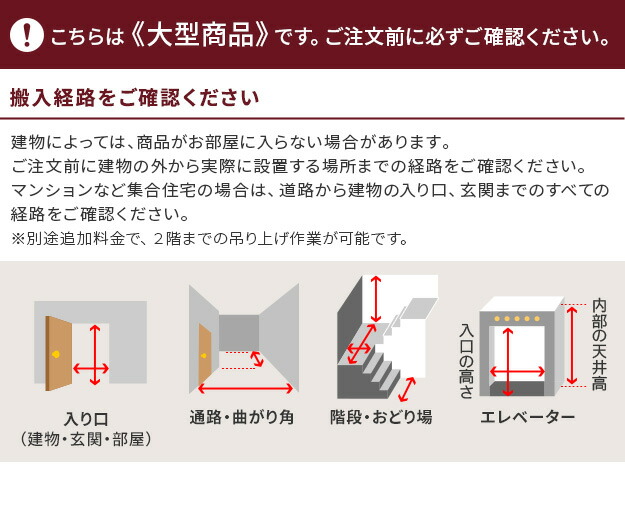 こちらは《大型商品》です。ご注文前に必ずご確認ください。

搬入経路をご確認ください

建物によっては、商品がお部屋に入らない場合があります。
ご注文前に建物の外から実際に設置する場所までの経路をご確認ください。
マンションなど集合住宅の場合は、道路から建物の入り口、玄関までのすべての経路をご確認ください。
※別途追加料金で、2階までの吊り上げ作業が可能です。

入り口
（建物・玄関・部屋）

通路・曲がり角

階段・おどり場

入口の高さ

内部の天井高

エレベーター