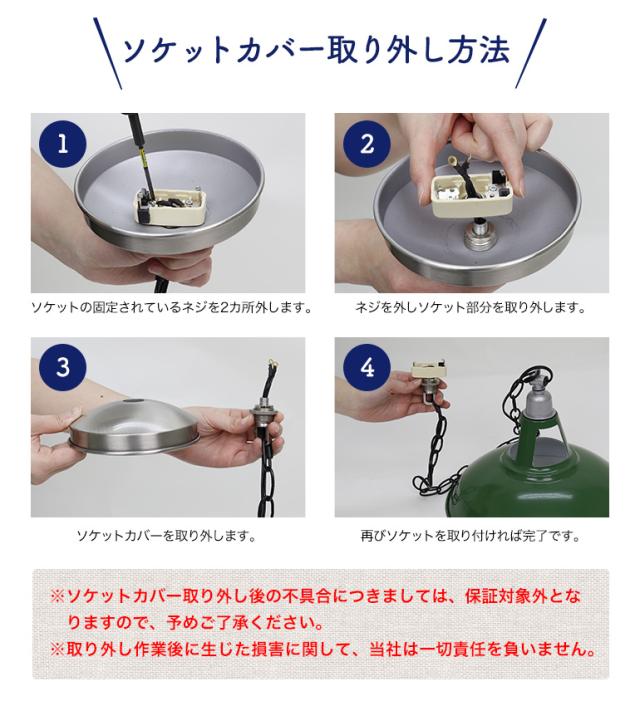 ソケットカバー取り外し方法

1

ソケットの固定されているネジを2カ所外します。

2

ネジを外しソケット部分を取り外します。

3

ソケットカバーを取り外します。

4

再びソケットを取り付ければ完了です。

※ソケットカバー取り外し後の不具合につきましては、保証対象外となりますので、予めご了承ください。
※取り外し作業後に生じた損害に関して、当社は一切責任を負いません。