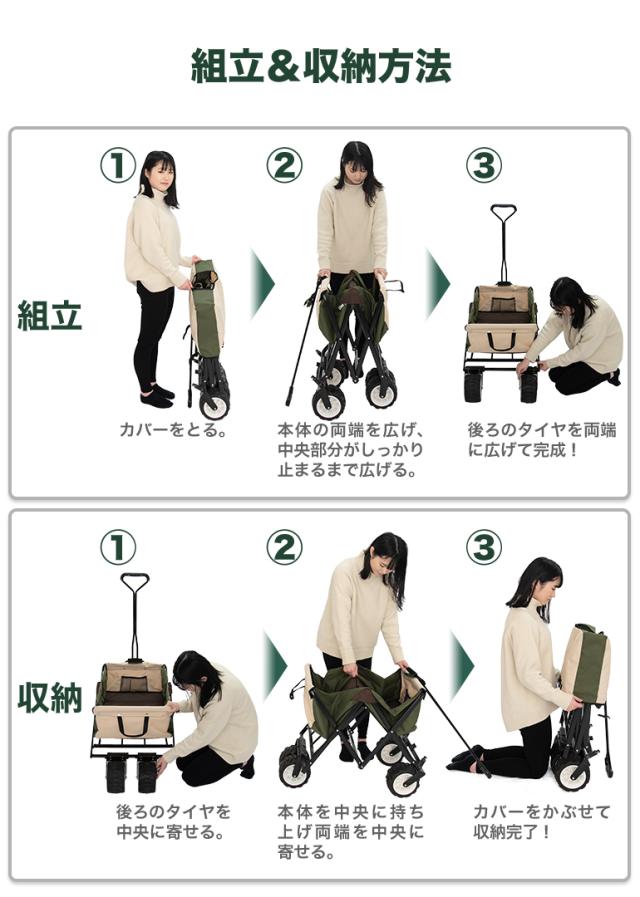 組立＆収納方法

組立

①
カバーをとる。

②
本体の両端を広げ、中央部分がしっかり止まるまで広げる。

③
後ろのタイヤを両端に広げて完成！

収納

①
後ろのタイヤを中央に寄せる。

②
本体を中央に持ち上げ両端を中央に寄せる。

③
カバーをかぶせて収納完了！