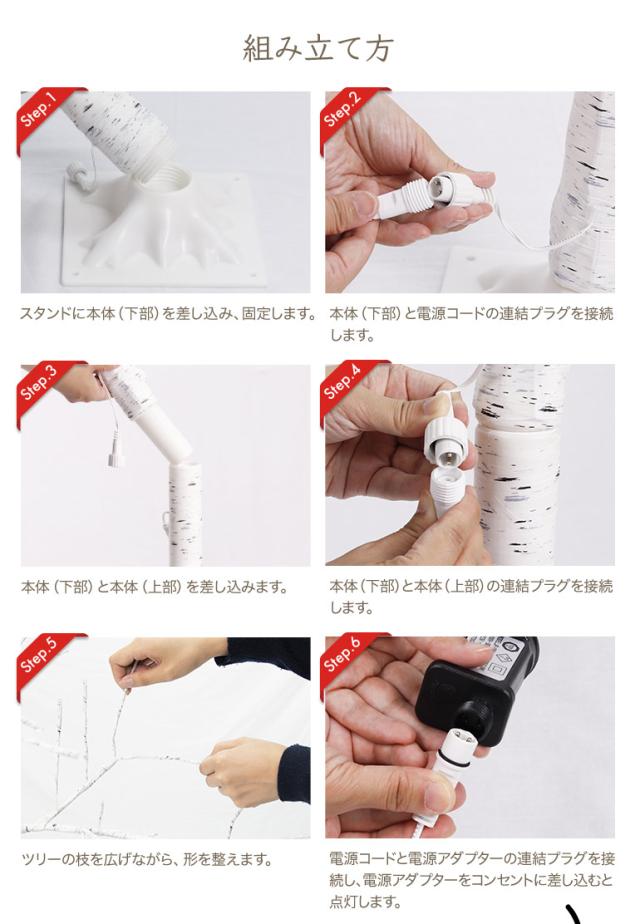 組み立て方

Step.1

スタンドに本体（下部）を差し込み、固定します。

Step.2

本体（下部）と電源コードの連結プラグを接続します。

Step.3

本体（下部）と本体（上部）を差し込みます。

Step.4

本体（下部）と本体（上部）の連結プラグを接続します。

Step.5

ツリーの枝を広げながら、形を整えます。

Step.6

電源コードと電源アダプターの連結プラグを接続し、電源アダプターをコンセントに差し込むと点灯します。