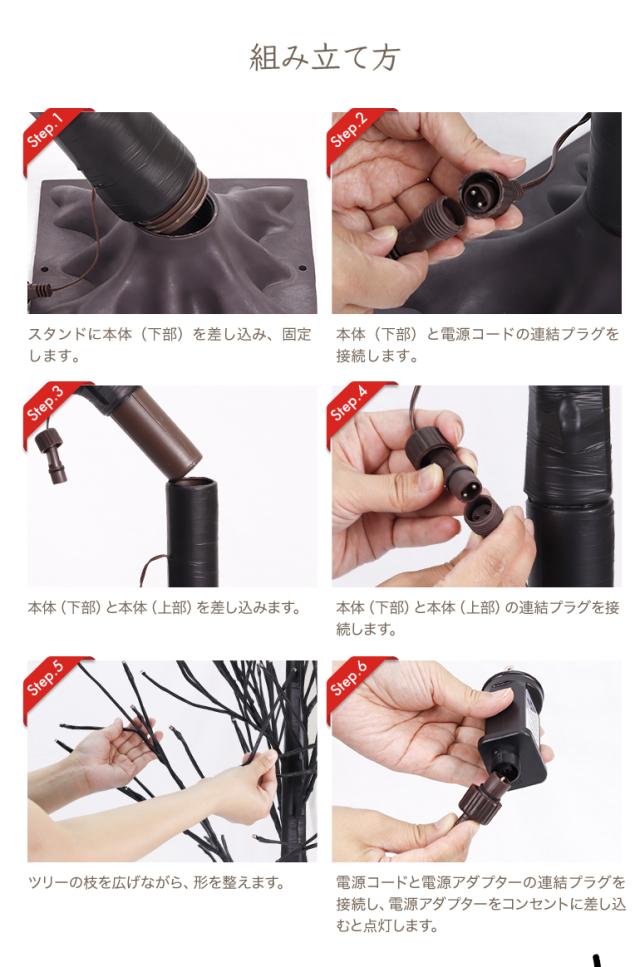 組み立て方

Step.1

スタンドに本体（下部）を差し込み、固定します。

Step.2

本体（下部）と電源コードの連結プラグを接続します。

Step.3

本体（下部）と本体（上部）を差し込みます。

Step.4

本体（下部）と本体（上部）の連結プラグを接続します。

Step.5

ツリーの枝を広げながら、形を整えます。

Step.6

電源コードと電源アダプターの連結プラグを接続し、電源アダプターをコンセントに差し込むと点灯します。