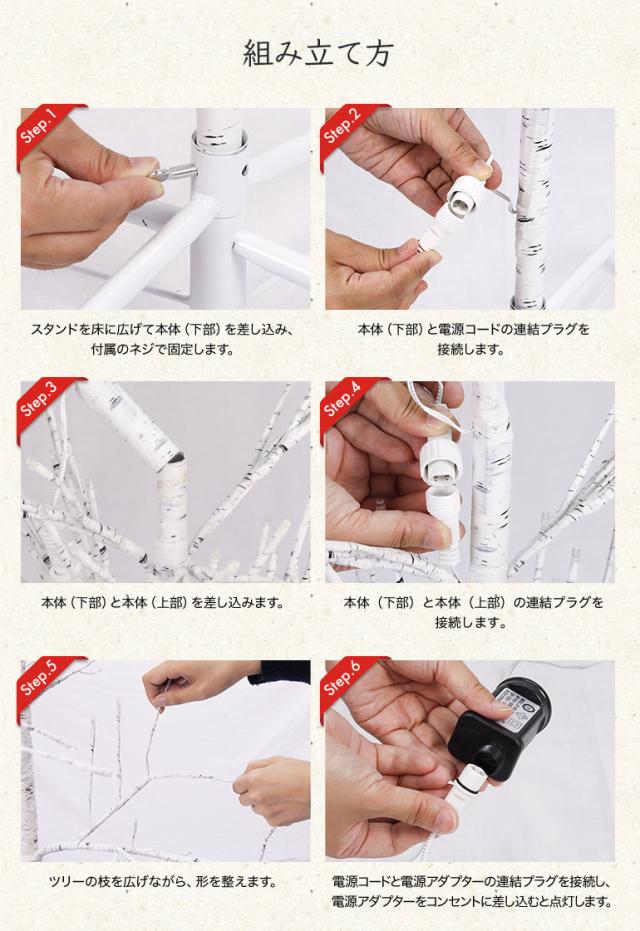 組み立て方

Step.1

スタンドを床に広げて本体（下部）を差し込み、付属のネジで固定します。

Step.2

本体（下部）と電源コードの連結プラグを接続します。

Step.3

本体（下部）と本体（上部）を差し込みます。

Step.4

本体（下部）と本体（上部）の連結プラグを接続します。

Step.5

ツリーの枝を広げながら、形を整えます。

Step.6

電源コードと電源アダプターの連結プラグを接続し、電源アダプターをコンセントに差し込むと点灯します。