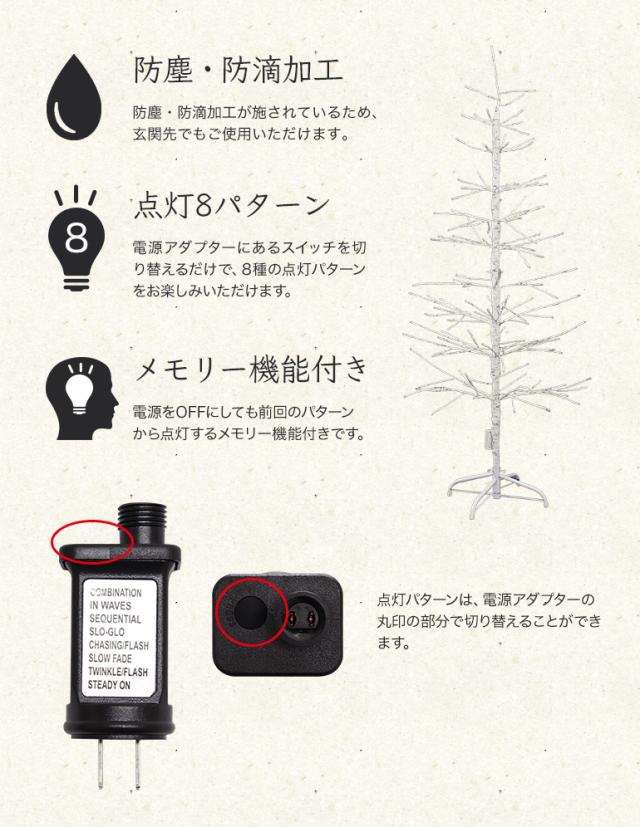 防塵・防滴加工

防塵・防滴加工が施されているため、玄関先でもご使用いただけます。

8

点灯8パターン

電源アダプターにあるスイッチを切り替えるだけで、8種の点灯パターンをお楽しみいただけます。

メモリー機能付き

電源をOFFにしても前回のパターンから点灯するメモリー機能付きです。

COMBINATION
IN WAVES
SEQUENTIAL
SLO-GLO
CHASING/FLASH
SLOW FADE
TWINKLE/FLASH
STEADY ON

点灯パターンは、電源アダプターの丸印の部分で切り替えることができます。