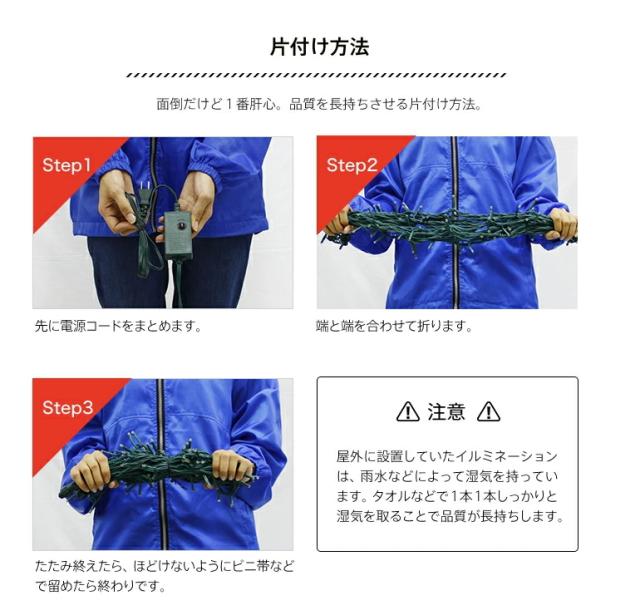 片付け方法

面倒だけど１番肝心。品質を長持ちさせる片付け方法。

Step1

先に電源コードをまとめます。

Step2

端と端を合わせて折ります。

Step3

たたみ終えたら、ほどけないようにビニ帯などで留めたら終わりです。

⚠ 注意 ⚠

屋外に設置していたイルミネーションは、雨水などによって湿気を持っています。タオルなどで1本1本しっかりと湿気を取ることで品質が長持ちします。