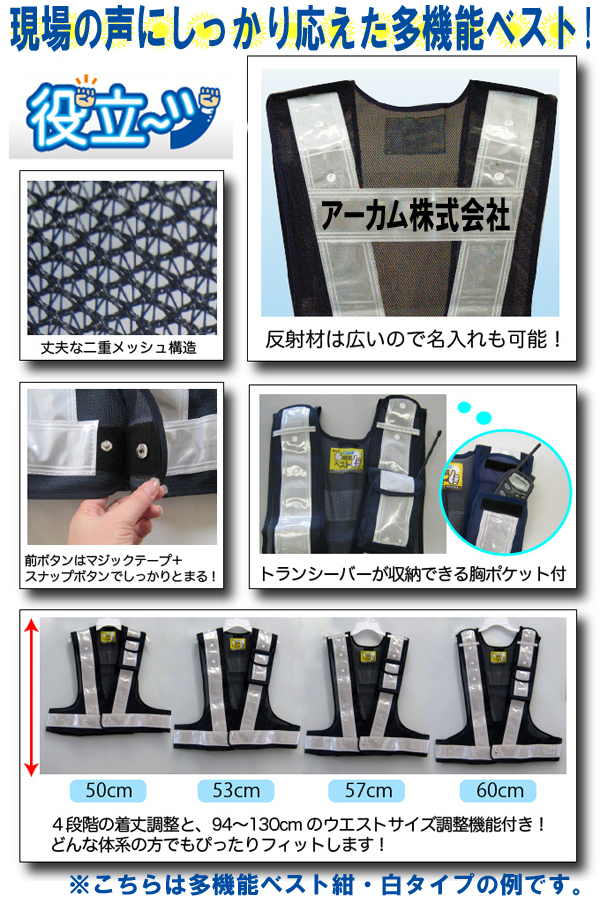 現場の声にしっかり応えた多機能ベスト！

役立～ツ

アーカム株式会社

丈夫な二重メッシュ構造

反射材は広いので名入れも可能！

前ボタンはマジックテープ＋スナップボタンでしっかりとまる！

トランシーバーが収納できる胸ポケット付

50cm

53cm

57cm

60cm

４段階の着丈調整と、94～130cm のウエストサイズ調整機能付き！
どんな体系の方でもぴったりフィットします！

※こちらは多機能ベスト紺・白タイプの例です。