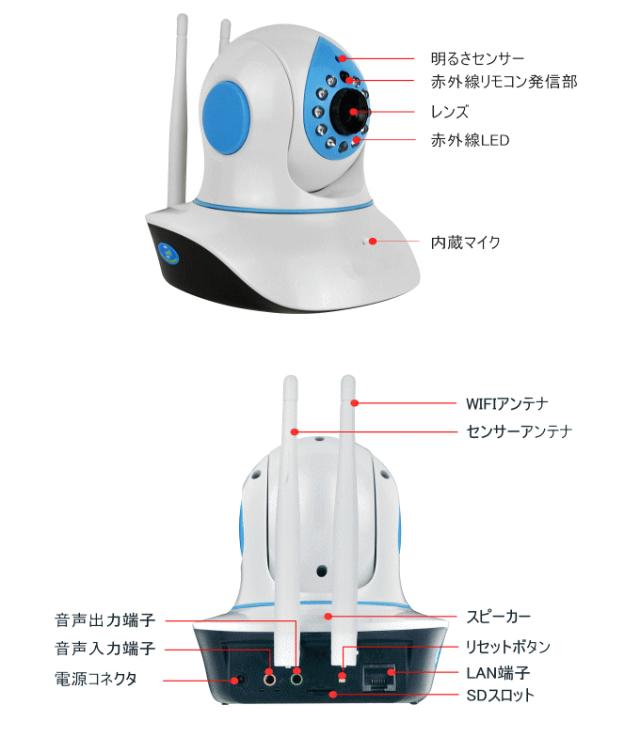 明るさセンサー
赤外線リモコン発信部
レンズ
赤外線LED
内蔵マイク

WIFIアンテナ
センサーアンテナ
音声出力端子
音声入力端子
電源コネクタ
スピーカー
リセットボタン
LAN端子
SDスロット