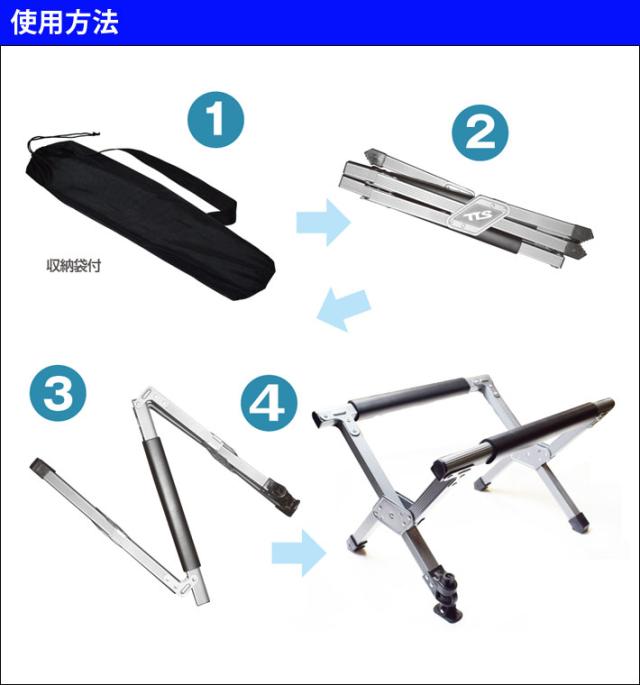 使用方法

1

収納袋付

2

TLS

3

4