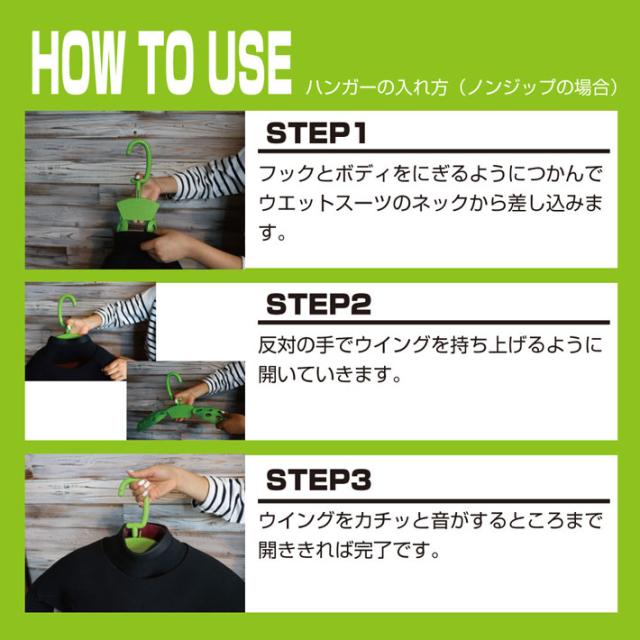 HOW TO USE ハンガーの入れ方（ノンジップの場合）

STEP1

フックとボディをにぎるようにつかんでウエットスーツのネックから差し込みます。

STEP2

反対の手でウイングを持ち上げるように開いていきます。

STEP3

ウイングをカチッと音がするところまで開ききれば完了です。