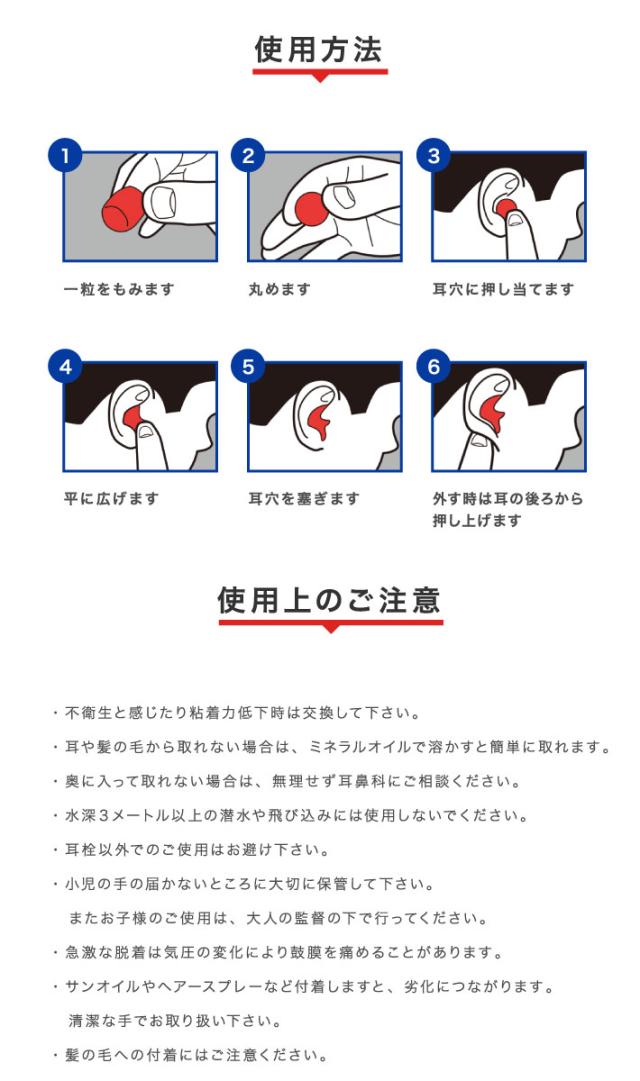 使用方法

1
一粒をもみます

2
丸めます

3
耳穴に押し当てます

4
平に広げます

5
耳穴を塞ぎます

6
外す時は耳の後ろから押し上げます

使用上のご注意

・不衛生と感じたり粘着力低下時は交換して下さい。
・耳や髪の毛から取れない場合は、ミネラルオイルで溶かすと簡単に取れます。
・奥に入って取れない場合は、無理せず耳鼻科にご相談ください。
・水深3メートル以上の潜水や飛び込みには使用しないでください。
・耳栓以外でのご使用はお避け下さい。
・小児の手の届かないところに大切に保管して下さい。
またお子様のご使用は、大人の監督の下で行ってください。
・急激な脱着は気圧の変化により鼓膜を痛めることがあります。
・サンオイルやヘアースプレーなど付着しますと、劣化につながります。
清潔な手でお取り扱い下さい。
・髪の毛への付着にはご注意ください。