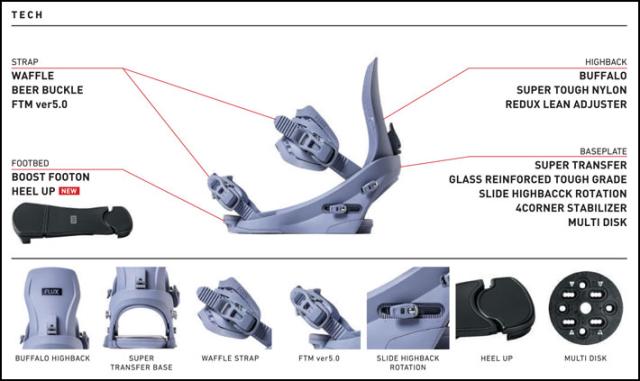 TECH

STRAP
WAFFLE
BEER BUCKLE
FTM ver5.0

FOOTBED
BOOST FOOTON
HEEL UP NEW

HIGHBACK
BUFFALO
SUPER TOUGH NYLON
REDUX LEAN ADJUSTER

BASEPLATE
SUPER TRANSFER
GLASS REINFORCED TOUGH GRADE
SLIDE HIGHBACCK ROTATION
4CORNER STABILIZER
MULTI DISK

FLUX

BUFFALO HIGHBACK

SUPER TRANSFER BASE

WAFFLE STRAP

FTM ver5.0

SLIDE HIGHBACK ROTATION

HEEL UP

MULTI DISK