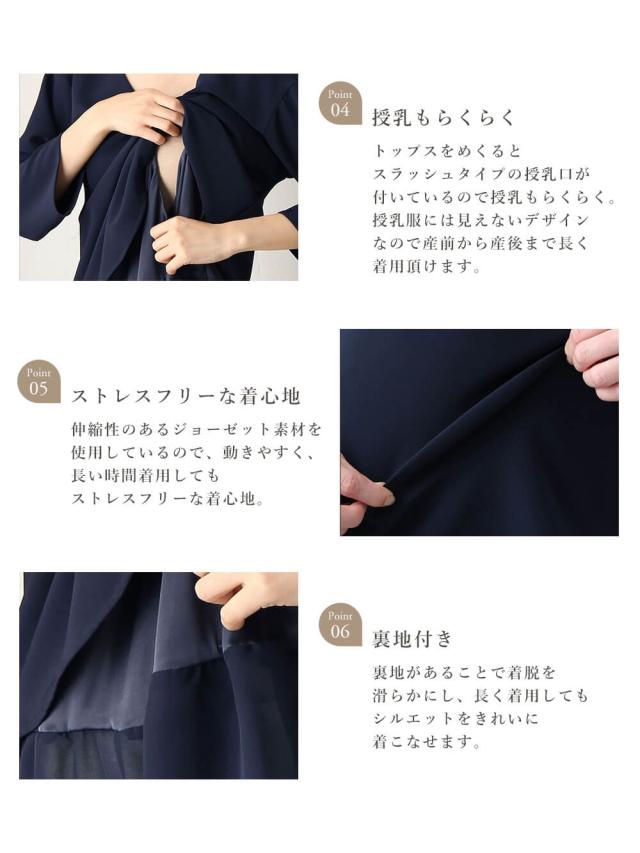 Point
04
授乳もらくらく

トップスをめくると
スラッシュタイプの授乳口が
付いているので授乳もらくらく。
授乳服には見えないデザイン
なので産前から産後まで長く
着用頂けます。

Point
05
ストレスフリーな着心地

伸縮性のあるジョーゼット素材を
使用しているので、動きやすく、
長い時間着用しても
ストレスフリーな着心地。

Point
06
裏地付き

裏地があることで着脱を
滑らかにし、長く着用しても
シルエットをきれいに
着こなせます。