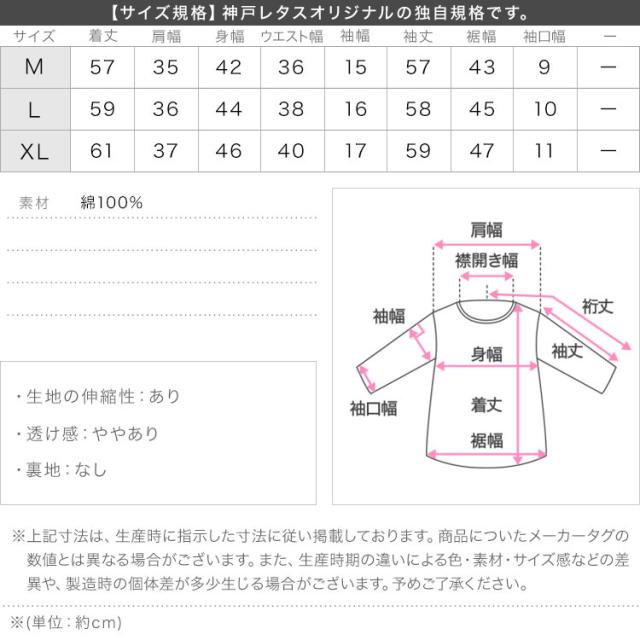 【サイズ規格】神戸レタスオリジナルの独自規格です。

| サイズ | 着丈 | 肩幅 | 身幅 | ウエスト幅 | 袖幅 | 袖丈 | 裾幅 | 袖口幅 | ー |
|---|---|---|---|---|---|---|---|---|---|
| M | 57 | 35 | 42 | 36 | 15 | 57 | 43 | 9 | ー |
| L | 59 | 36 | 44 | 38 | 16 | 58 | 45 | 10 | ー |
| XL | 61 | 37 | 46 | 40 | 17 | 59 | 47 | 11 | ー |

素材　綿100%

・生地の伸縮性：あり

・透け感：ややあり

・裏地：なし

肩幅
襟開き幅
裄丈
袖幅
袖丈
身幅
袖口幅
着丈
裾幅

※上記寸法は、生産時に指示した寸法に従い掲載しております。商品についたメーカータグの数値とは異なる場合がございます。また、生産時期の違いによる色・素材・サイズ感などの差異や、製造時の個体差が多少生じる場合がございます。予めご了承ください。

※(単位：約cm)