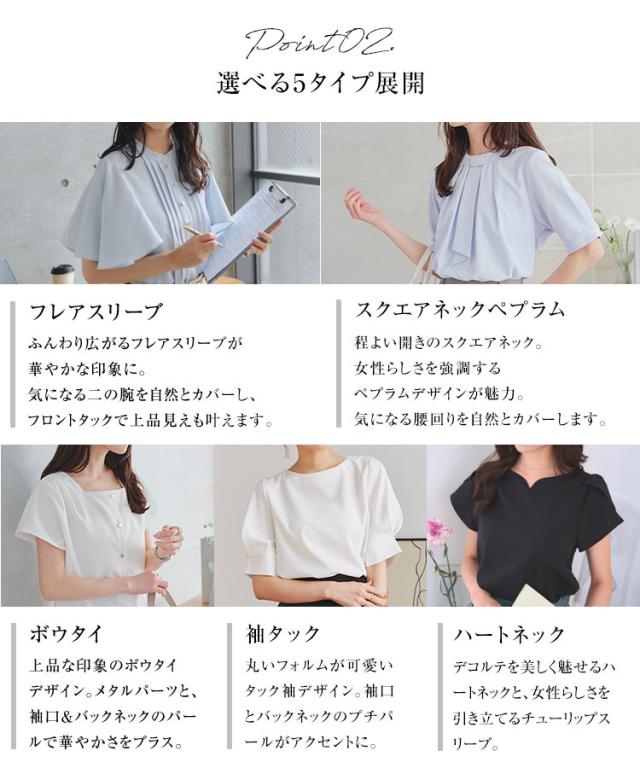 Point02.

選べる5タイプ展開

フレアスリーブ

ふんわり広がるフレアスリーブが華やかな印象に。気になる二の腕を自然とカバーし、フロントタックで上品見えも叶えます。

スクエアネックペプラム

程よい開きのスクエアネック。女性らしさを強調するペプラムデザインが魅力。気になる腰回りを自然とカバーします。

ボウタイ

上品な印象のボウタイデザイン。メタルパーツと、袖口&バックネックのパールで華やかさをプラス。

袖タック

丸いフォルムが可愛いタック袖デザイン。袖口とバックネックのプチパールがアクセントに。

ハートネック

デコルテを美しく魅せるハートネックと、女性らしさを引き立てるチューリップスリーブ。