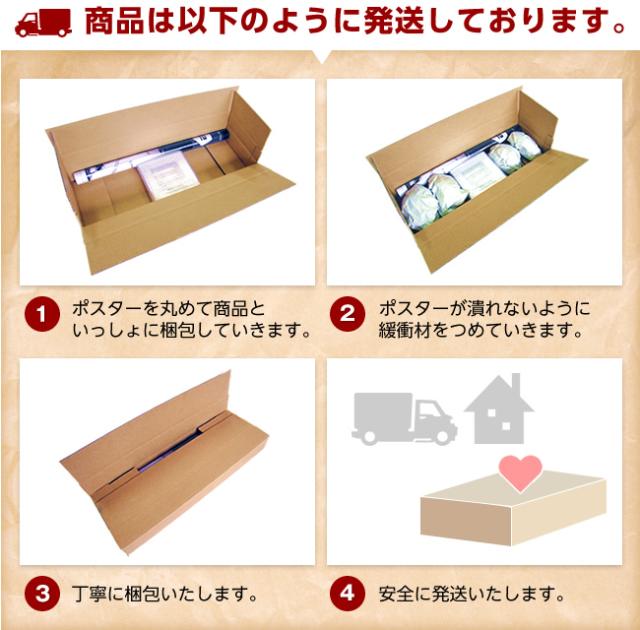 商品は以下のように発送しております。

1 ポスターを丸めて商品といっしょに梱包していきます。

2 ポスターが潰れないように緩衝材をつめていきます。

3 丁寧に梱包いたします。

4 安全に発送いたします。