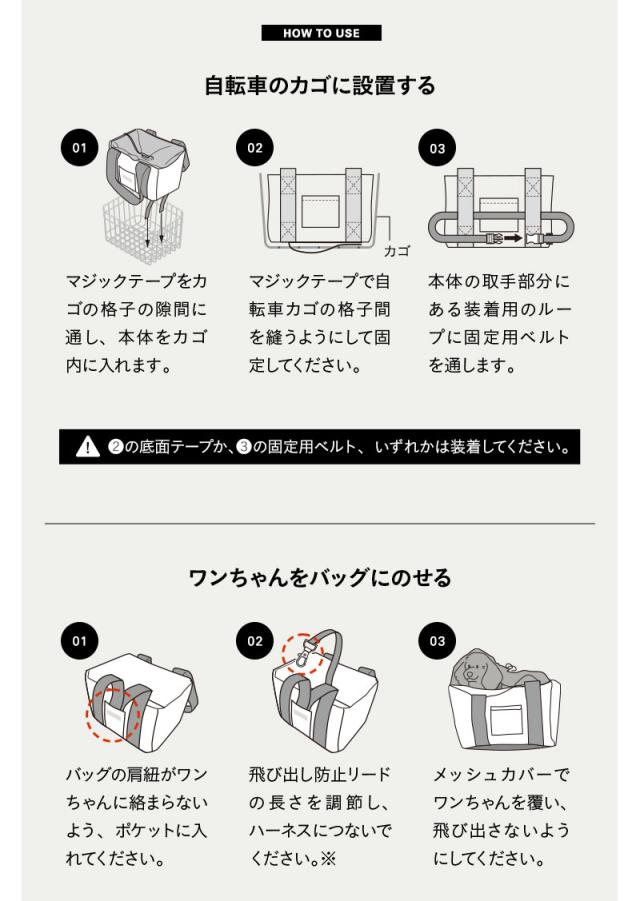 HOW TO USE

自転車のカゴに設置する

01

マジックテープをカゴの格子の隙間に通し、本体をカゴ内に入れます。

02

カゴ

マジックテープで自転車カゴの格子間を縫うようにして固定してください。

03

本体の取手部分にある装着用のループに固定用ベルトを通します。

❷の底面テープか、❸の固定用ベルト、いずれかは装着してください。

ワンちゃんをバッグにのせる

01

バッグの肩紐がワンちゃんに絡まらないよう、ポケットに入れてください。

02

飛び出し防止リードの長さを調節し、ハーネスにつないでください。※

03

メッシュカバーでワンちゃんを覆い、飛び出さないようにしてください。