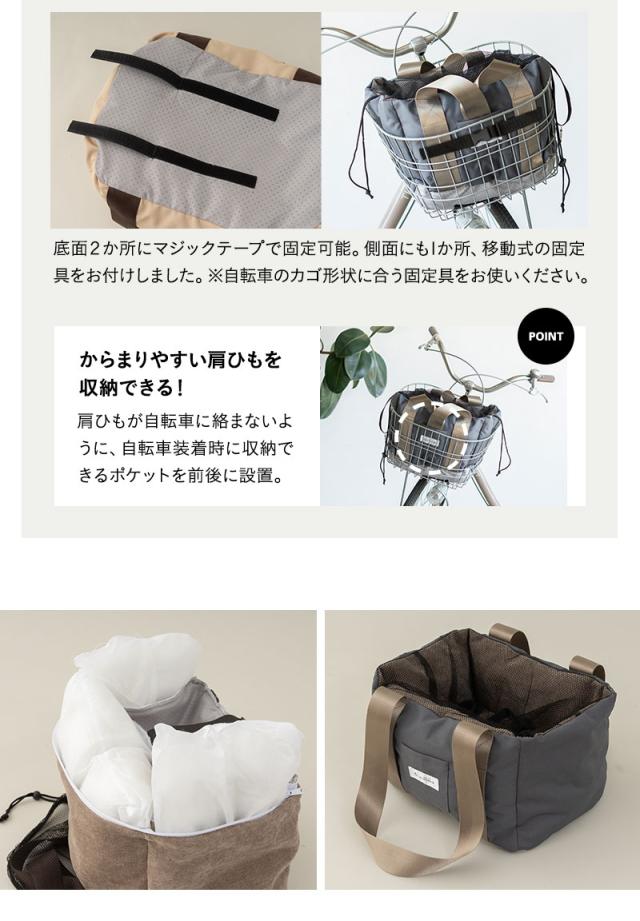 底面2か所にマジックテープで固定可能。側面にも1か所、移動式の固定具をお付けしました。※自転車のカゴ形状に合う固定具をお使いください。

POINT

からまりやすい肩ひもを収納できる！

肩ひもが自転車に絡まないように、自転車装着時に収納できるポケットを前後に設置。