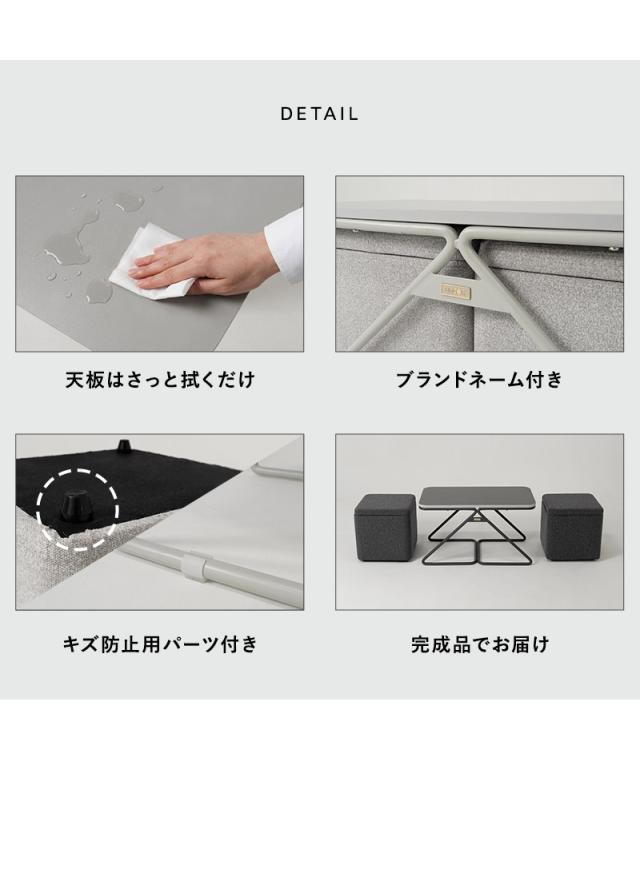 DETAIL

天板はさっと拭くだけ

ブランドネーム付き

キズ防止用パーツ付き

完成品でお届け