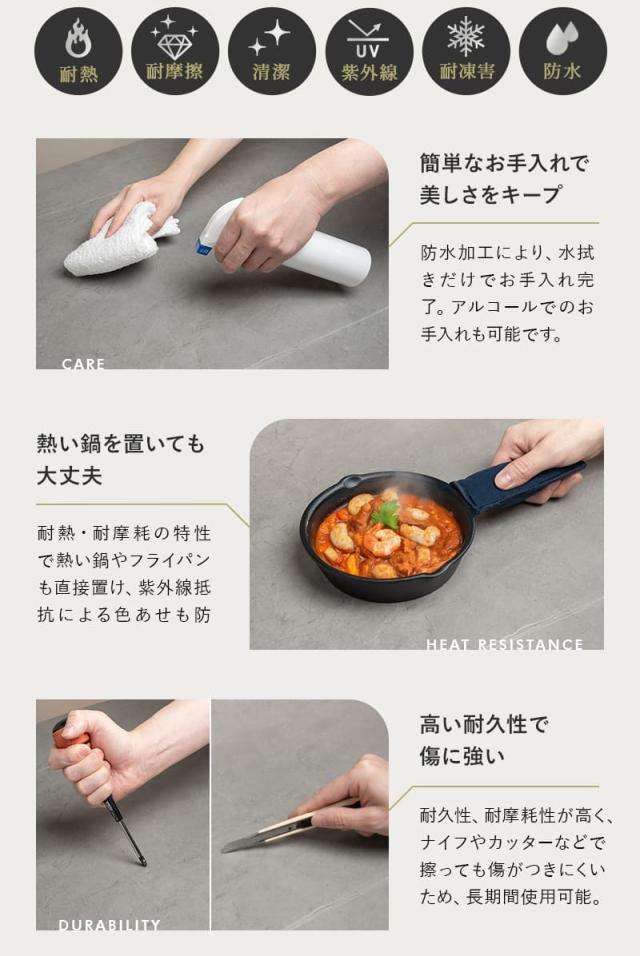 耐熱 耐摩擦 清潔 UV 紫外線 耐凍害 防水

CARE

簡単なお手入れで美しさをキープ

防水加工により、水拭きだけでお手入れ完了。アルコールでのお手入れも可能です。

熱い鍋を置いても大丈夫

耐熱・耐摩耗の特性で熱い鍋やフライパンも直接置け、紫外線抵抗による色あせも防

HEAT RESISTANCE

DURABILITY

高い耐久性で傷に強い

耐久性、耐摩耗性が高く、ナイフやカッターなどで擦っても傷がつきにくいため、長期間使用可能。