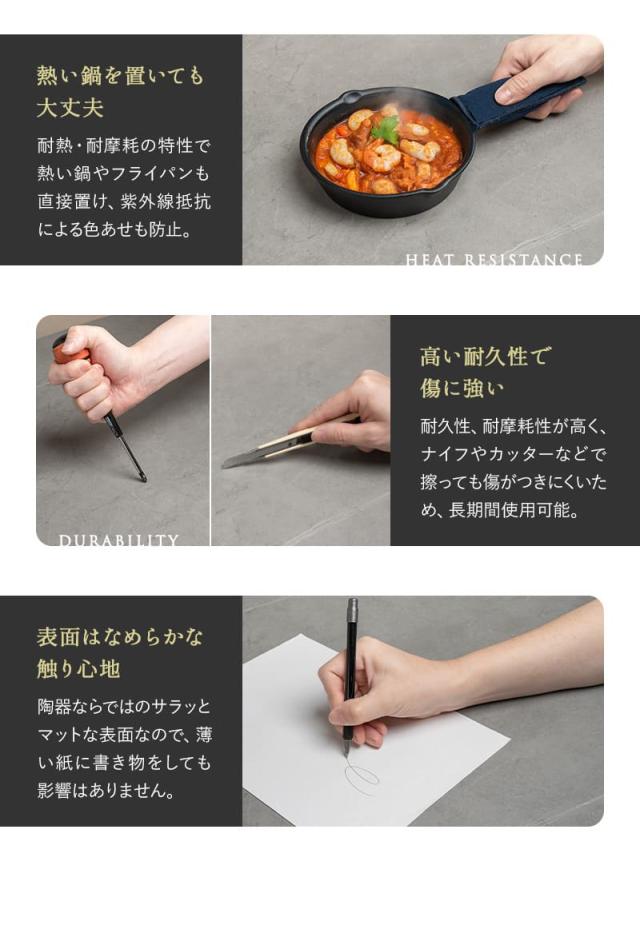 熱い鍋を置いても大丈夫

耐熱・耐摩耗の特性で熱い鍋やフライパンも直接置け、紫外線抵抗による色あせも防止。

HEAT RESISTANCE

DURABILITY

高い耐久性で傷に強い

耐久性、耐摩耗性が高く、ナイフやカッターなどで擦っても傷がつきにくいため、長期間使用可能。

表面はなめらかな触り心地

陶器ならではのサラッとマットな表面なので、薄い紙に書き物をしても影響はありません。