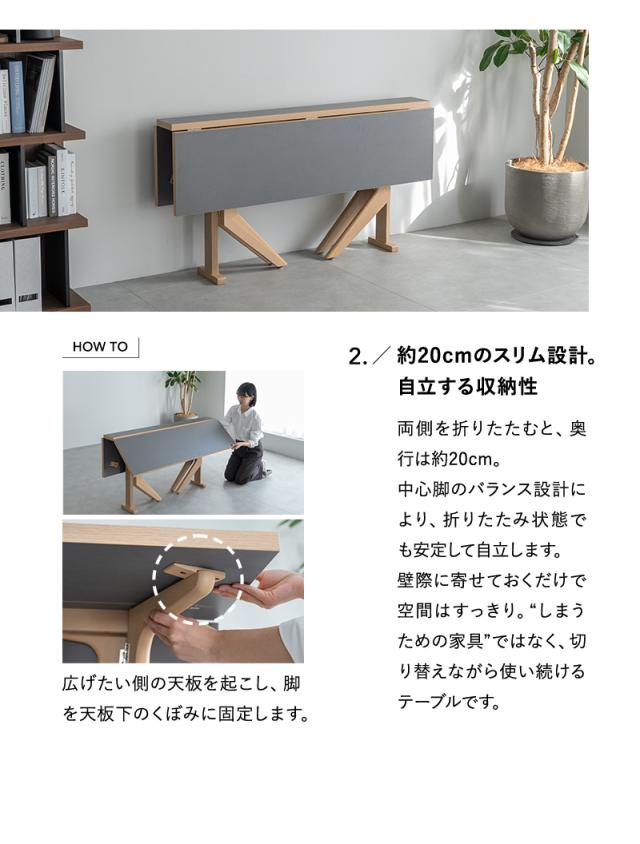 HOW TO

広げたい側の天板を起こし、脚を天板下のくぼみに固定します。

2. ／ 約20cmのスリム設計。自立する収納性

両側を折りたたむと、奥行は約20cm。
中心脚のバランス設計により、折りたたみ状態でも安定して自立します。
壁際に寄せておくだけで空間はすっきり。“しまうための家具”ではなく、切り替えながら使い続けるテーブルです。