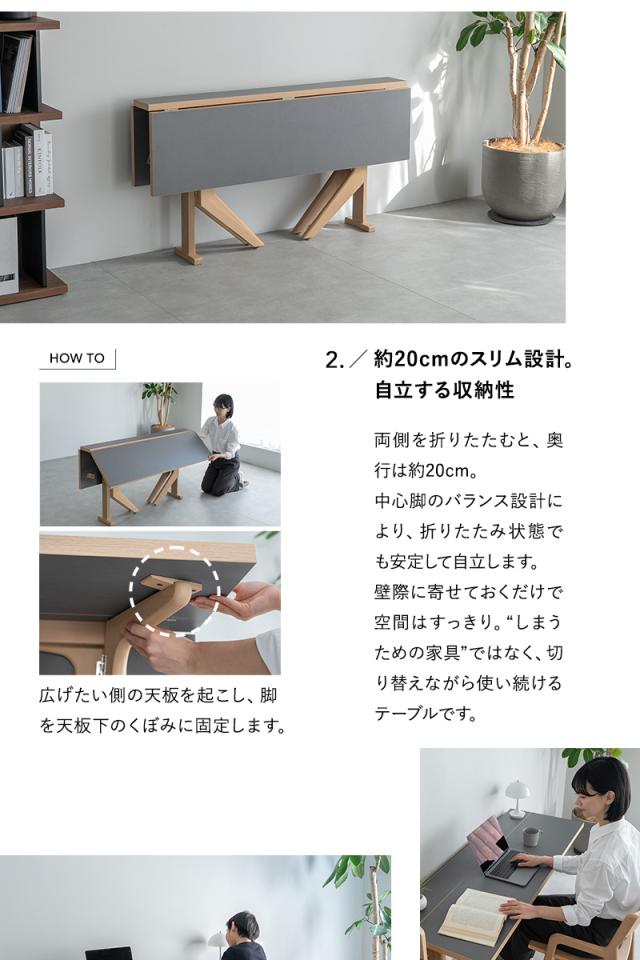 HOW TO

広げたい側の天板を起こし、脚を天板下のくぼみに固定します。

2. ／ 約20cmのスリム設計。自立する収納性

両側を折りたたむと、奥行は約20cm。
中心脚のバランス設計により、折りたたみ状態でも安定して自立します。
壁際に寄せておくだけで空間はすっきり。“しまうための家具”ではなく、切り替えながら使い続けるテーブルです。