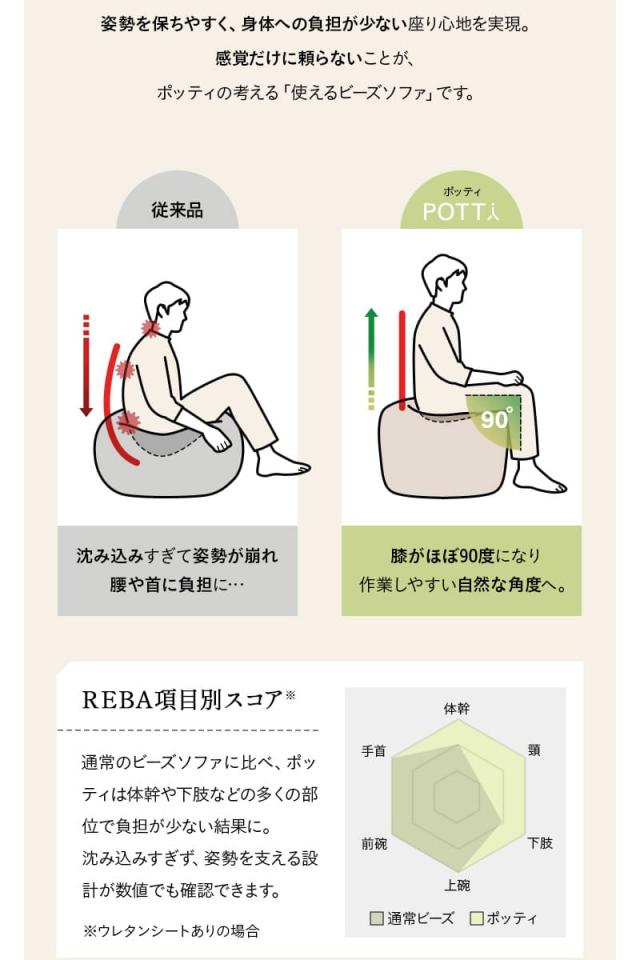 姿勢を保ちやすく、身体への負担が少ない座り心地を実現。
感覚だけに頼らないことが、
ポッティの考える「使えるビーズソファ」です。

従来品

沈み込みすぎて姿勢が崩れ
腰や首に負担に…

ポッティ
POTTI

90°

膝がほぼ90度になり
作業しやすい自然な角度へ。

REBA項目別スコア※

通常のビーズソファに比べ、ポッティは体幹や下肢などの多くの部位で負担が少ない結果に。
沈み込みすぎず、姿勢を支える設計が数値でも確認できます。

※ウレタンシートありの場合

体幹
頸
下肢
上腕
前腕
手首

通常ビーズ
ポッティ