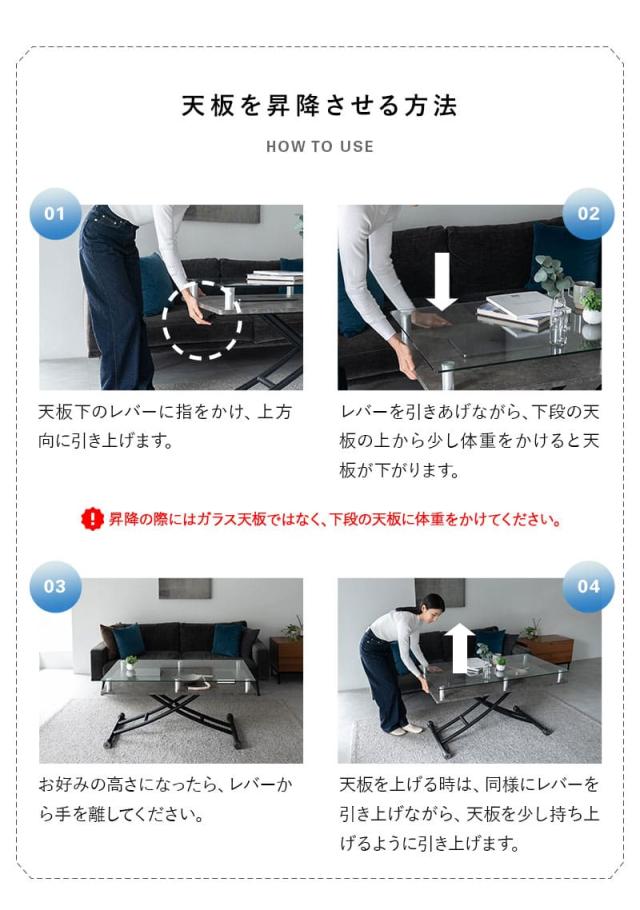 天板を昇降させる方法

HOW TO USE

01

天板下のレバーに指をかけ、上方向に引き上げます。

02

レバーを引きあげながら、下段の天板の上から少し体重をかけると天板が下がります。

! 昇降の際にはガラス天板ではなく、下段の天板に体重をかけてください。

03

お好みの高さになったら、レバーから手を離してください。

04

天板を上げる時は、同様にレバーを引き上げながら、天板を少し持ち上げるように引き上げます。