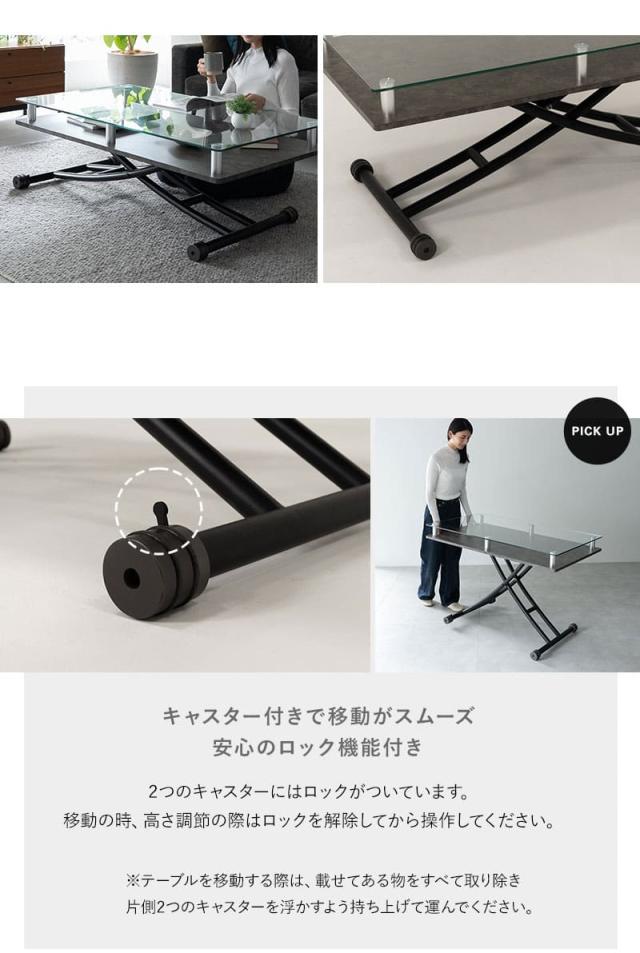 PICK UP

キャスター付きで移動がスムーズ
安心のロック機能付き

2つのキャスターにはロックがついています。
移動の時、高さ調節の際はロックを解除してから操作してください。

※テーブルを移動する際は、載せてある物をすべて取り除き
片側2つのキャスターを浮かすよう持ち上げて運んでください。