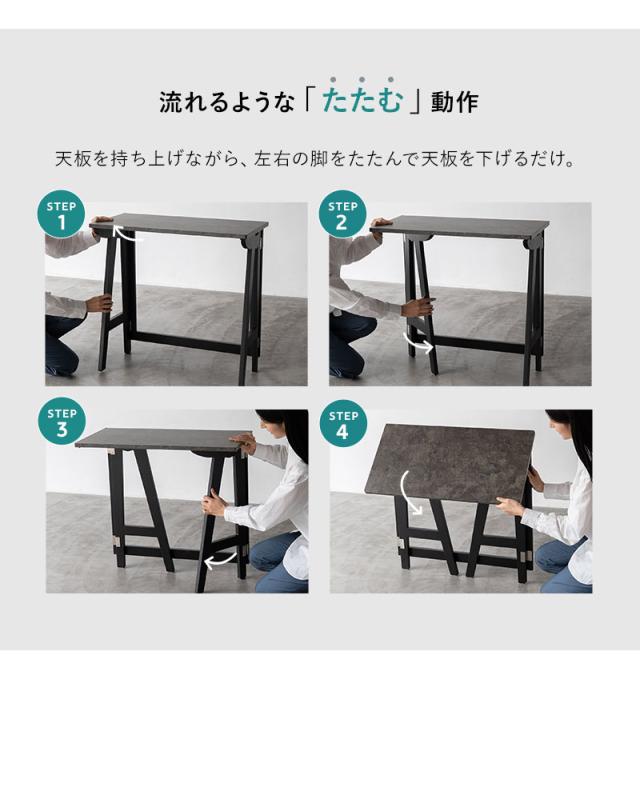 流れるような「たたむ」動作

天板を持ち上げながら、左右の脚をたたんで天板を下げるだけ。

STEP 1

STEP 2

STEP 3

STEP 4