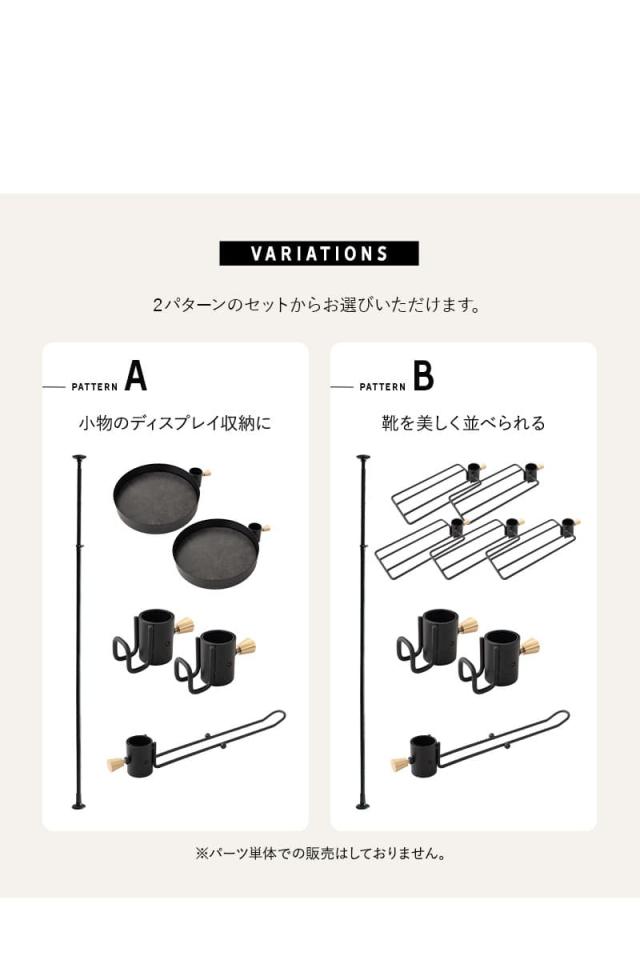 VARIATIONS

2パターンのセットからお選びいただけます。

PATTERN A

小物のディスプレイ収納に

PATTERN B

靴を美しく並べられる

※パーツ単体での販売はしておりません。