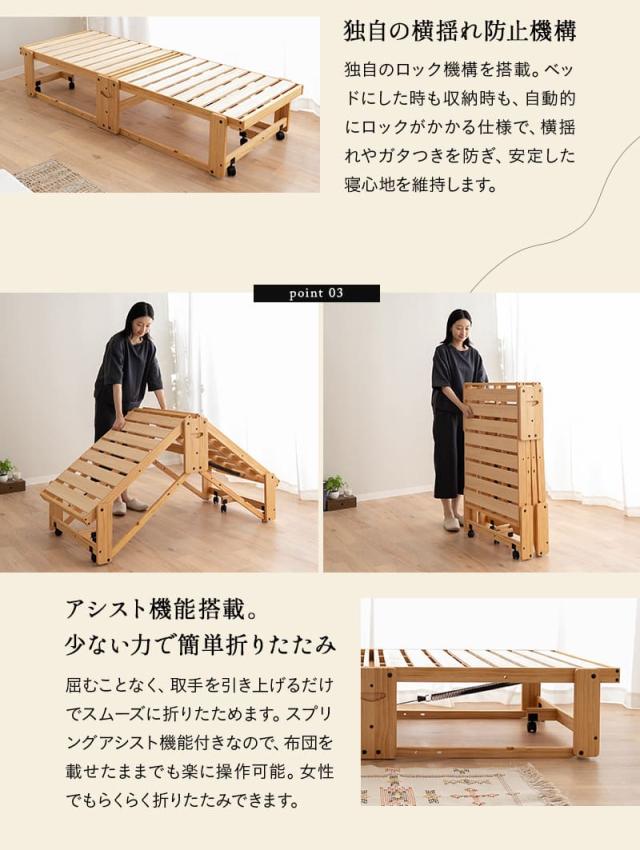 独自の横揺れ防止機構

独自のロック機構を搭載。ベッドにした時も収納時も、自動的にロックがかかる仕様で、横揺れやガタつきを防ぎ、安定した寝心地を維持します。

point 03

アシスト機能搭載。
少ない力で簡単折りたたみ

屈むことなく、取手を引き上げるだけでスムーズに折りたためます。スプリングアシスト機能付きなので、布団を載せたままでも楽に操作可能。女性でもらくらく折りたたみできます。