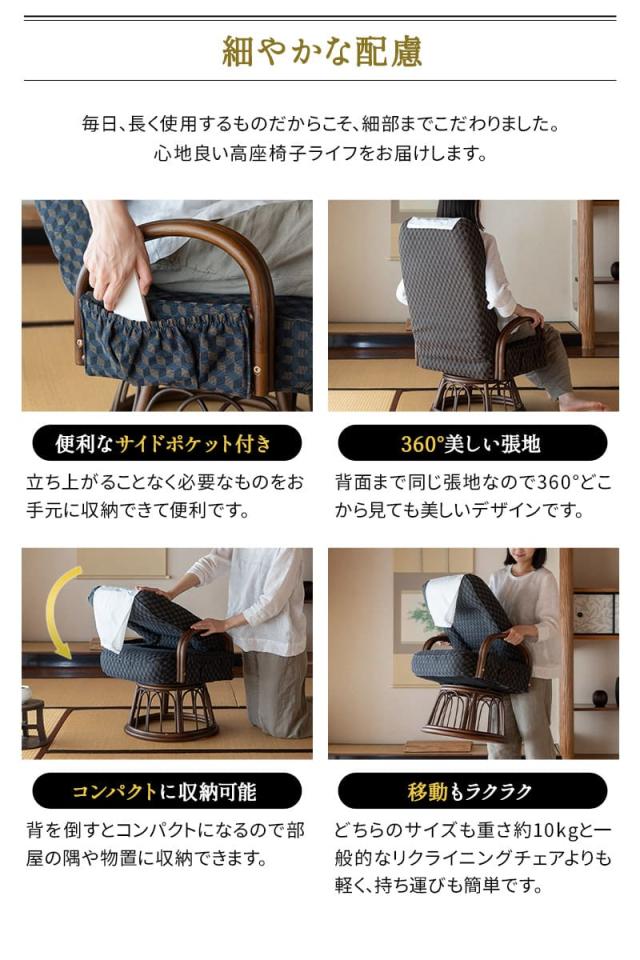 細やかな配慮

毎日、長く使用するものだからこそ、細部までこだわりました。
心地良い高座椅子ライフをお届けします。

便利なサイドポケット付き

立ち上がることなく必要なものをお手元に収納できて便利です。

360°美しい張地

背面まで同じ張地なので360°どこから見ても美しいデザインです。

コンパクトに収納可能

背を倒すとコンパクトになるので部屋の隅や物置に収納できます。

移動もラクラク

どちらのサイズも重さ約10kgと一般的なリクライニングチェアよりも軽く、持ち運びも簡単です。