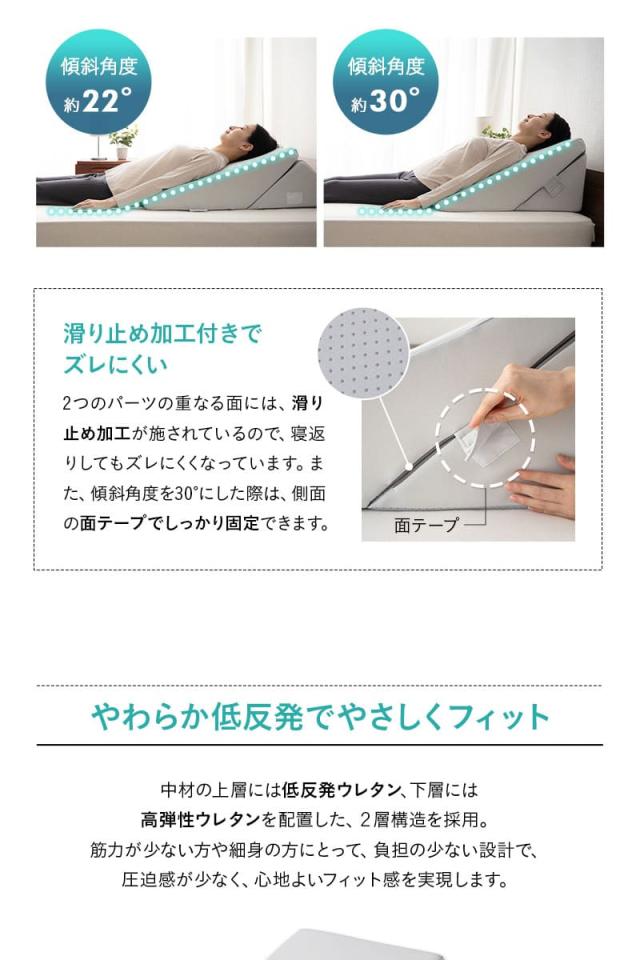 傾斜角度
約22°

傾斜角度
約30°

滑り止め加工付きで
ズレにくい

2つのパーツの重なる面には、滑り止め加工が施されているので、寝返りしてもズレにくくなっています。また、傾斜角度を30°にした際は、側面の面テープでしっかり固定できます。

面テープ

やわらか低反発でやさしくフィット

中材の上層には低反発ウレタン、下層には
高弾性ウレタンを配置した、2層構造を採用。
筋力が少ない方や細身の方にとって、負担の少ない設計で、
圧迫感が少なく、心地よいフィット感を実現します。