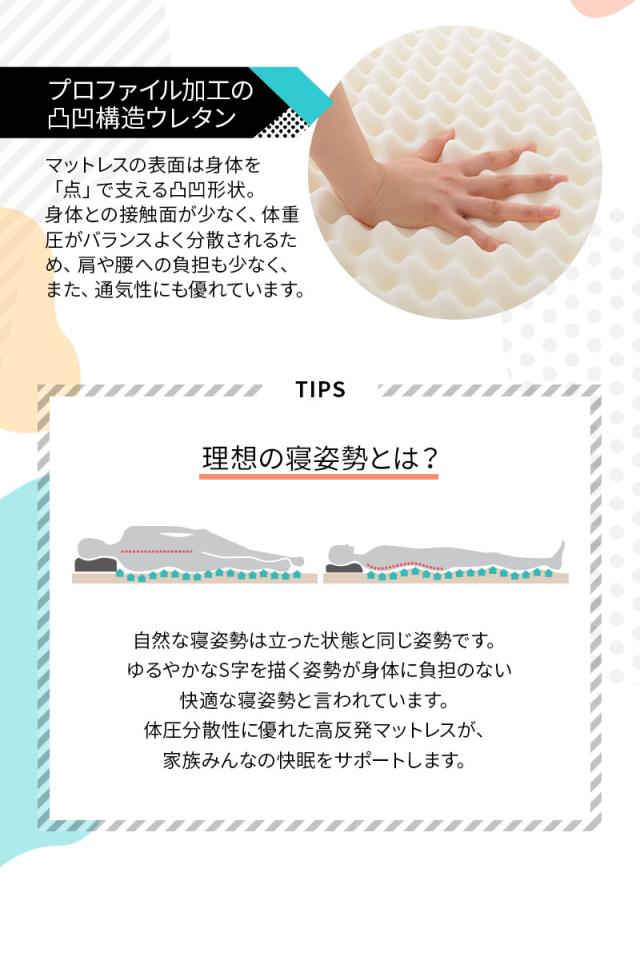 プロファイル加工の凸凹構造ウレタン

マットレスの表面は身体を「点」で支える凸凹形状。身体との接触面が少なく、体重圧がバランスよく分散されるため、肩や腰への負担も少なく、また、通気性にも優れています。

TIPS

理想の寝姿勢とは？

自然な寝姿勢は立った状態と同じ姿勢です。
ゆるやかなS字を描く姿勢が身体に負担のない
快適な寝姿勢と言われています。
体圧分散性に優れた高反発マットレスが、
家族みんなの快眠をサポートします。