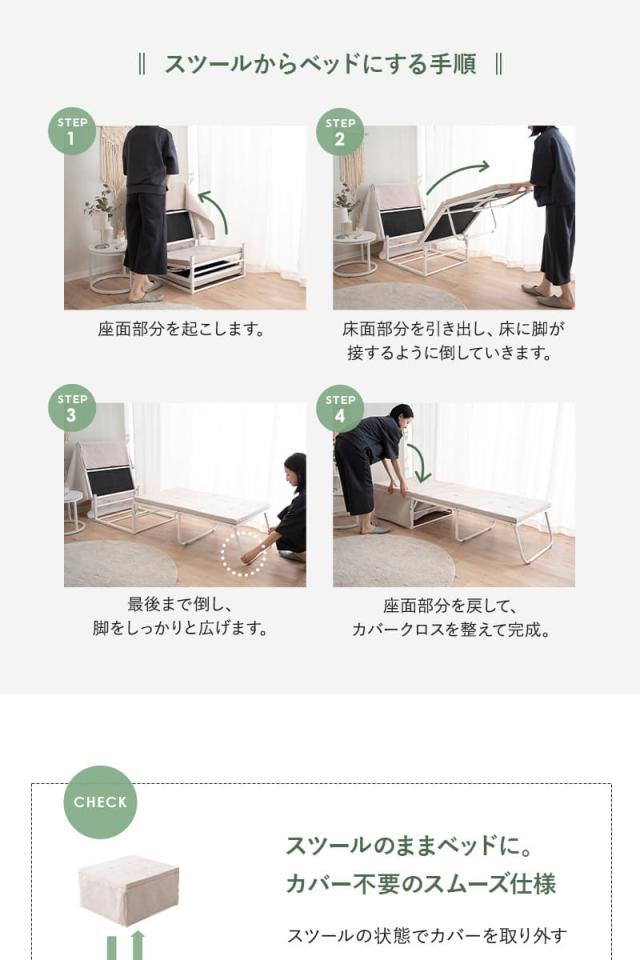 ‖ スツールからベッドにする手順 ‖

STEP 1

座面部分を起こします。

STEP 2

床面部分を引き出し、床に脚が接するように倒していきます。

STEP 3

最後まで倒し、脚をしっかりと広げます。

STEP 4

座面部分を戻して、カバークロスを整えて完成。

CHECK

スツールのままベッドに。
カバー不要のスムーズ仕様

スツールの状態でカバーを取り外す