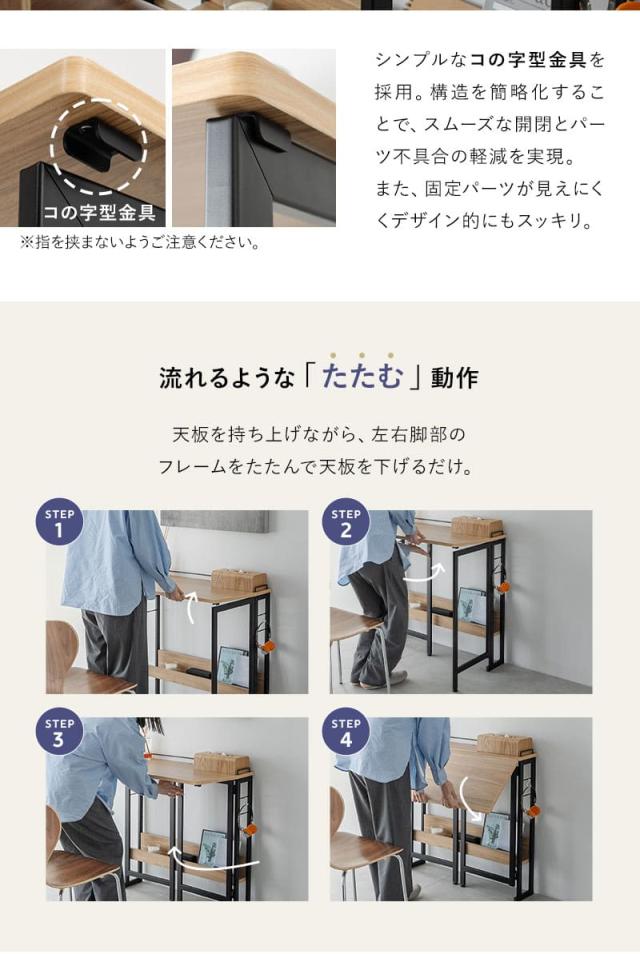 コの字型金具

※指を挟まないようご注意ください。

シンプルなコの字型金具を採用。構造を簡略化することで、スムーズな開閉とパーツ不具合の軽減を実現。
また、固定パーツが見えにくくデザイン的にもスッキリ。

流れるような「たたむ」動作

天板を持ち上げながら、左右脚部のフレームをたたんで天板を下げるだけ。

STEP 1

STEP 2

STEP 3

STEP 4