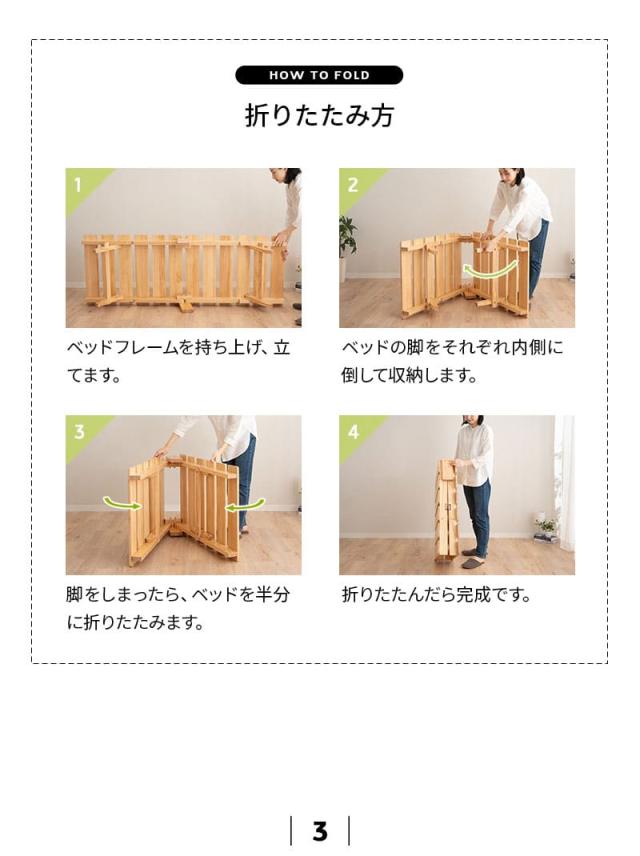 HOW TO FOLD

折りたたみ方

1

ベッドフレームを持ち上げ、立てます。

2

ベッドの脚をそれぞれ内側に倒して収納します。

3

脚をしまったら、ベッドを半分に折りたたみます。

4

折りたたんだら完成です。

3