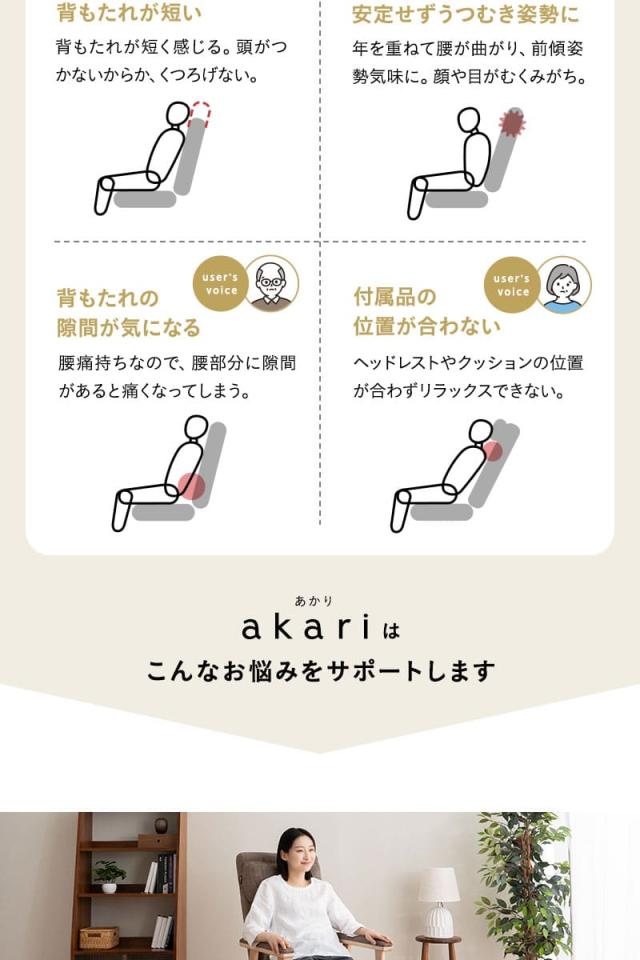 背もたれが短い

背もたれが短く感じる。頭がつかないからか、くつろげない。

安定せずうつむき姿勢に

年を重ねて腰が曲がり、前傾姿勢気味に。顔や目がむくみがち。

user's voice

背もたれの隙間が気になる

腰痛持ちなので、腰部分に隙間があると痛くなってしまう。

user's voice

付属品の位置が合わない

ヘッドレストやクッションの位置が合わずリラックスできない。

あかり
akari は
こんなお悩みをサポートします