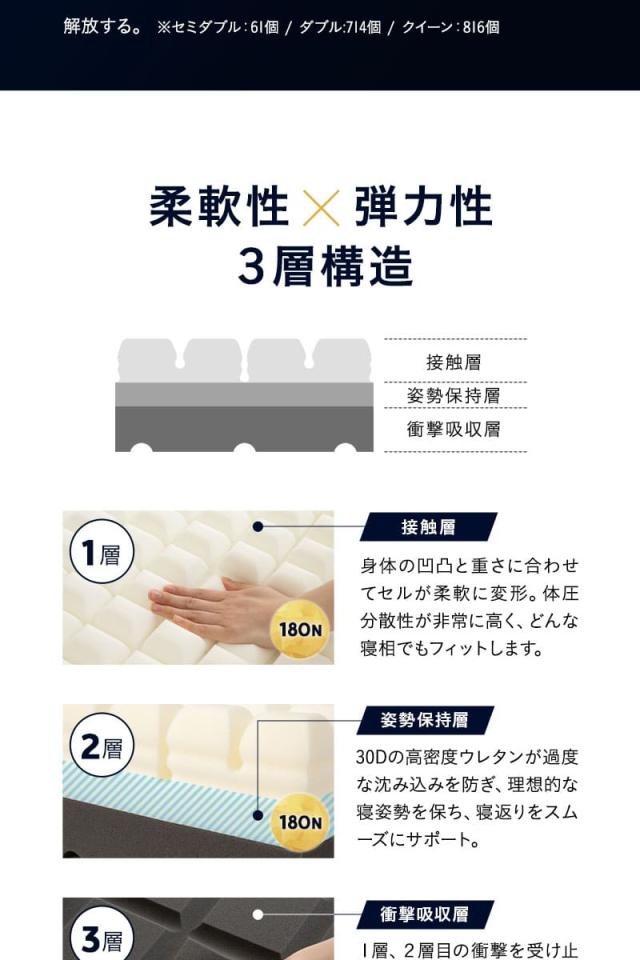 解放する。 ※セミダブル：61個 / ダブル：714個 / クイーン：816個

柔軟性 × 弾力性
3層構造

接触層
姿勢保持層
衝撃吸収層

1層
180N

接触層

身体の凹凸と重さに合わせてセルが柔軟に変形。体圧分散性が非常に高く、どんな寝相でもフィットします。

2層
180N

姿勢保持層

30Dの高密度ウレタンが過度な沈み込みを防ぎ、理想的な寝姿勢を保ち、寝返りをスムーズにサポート。

3層

衝撃吸収層

1層、2層目の衝撃を受け止