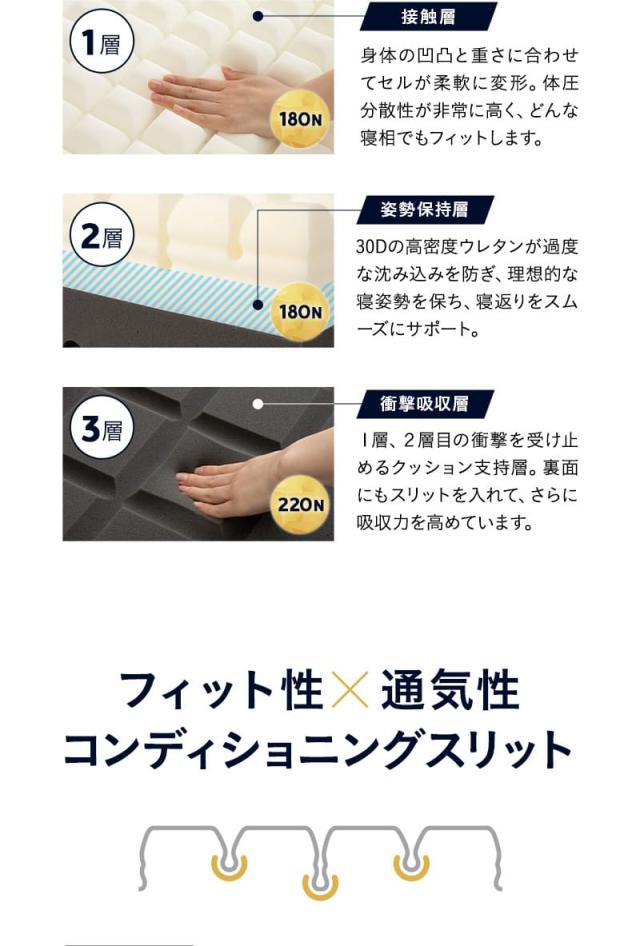 1層

180N

接触層

身体の凹凸と重さに合わせてセルが柔軟に変形。体圧分散性が非常に高く、どんな寝相でもフィットします。

2層

180N

姿勢保持層

30Dの高密度ウレタンが過度な沈み込みを防ぎ、理想的な寝姿勢を保ち、寝返りをスムーズにサポート。

3層

220N

衝撃吸収層

1層、2層目の衝撃を受け止めるクッション支持層。裏面にもスリットを入れて、さらに吸収力を高めています。

フィット性×通気性
コンディショニングスリット