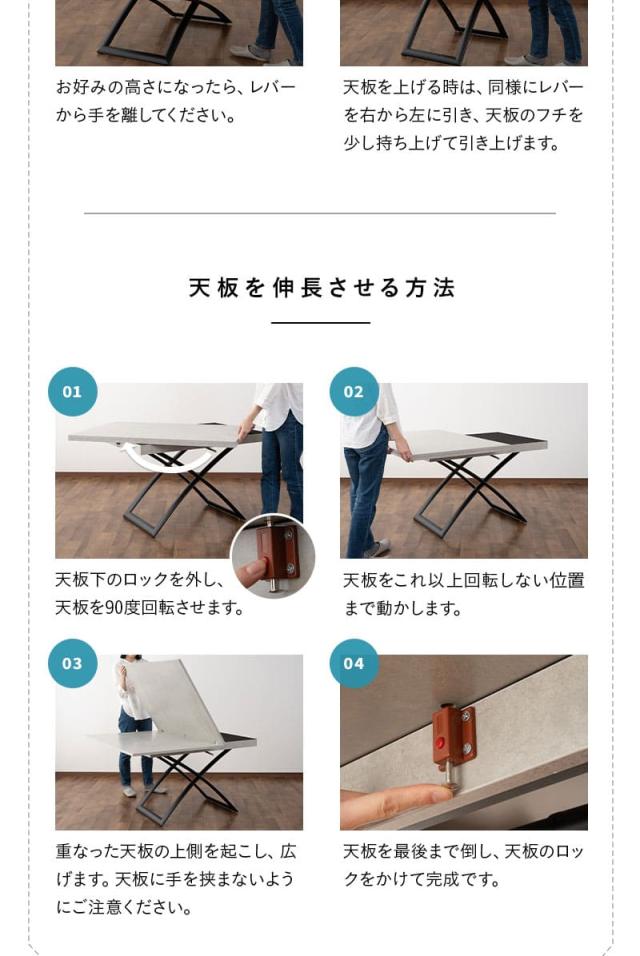 お好みの高さになったら、レバーから手を離してください。

天板を上げる時は、同様にレバーを右から左に引き、天板のフチを少し持ち上げて引き上げます。

天板を伸長させる方法

01

天板下のロックを外し、天板を90度回転させます。

02

天板をこれ以上回転しない位置まで動かします。

03

重なった天板の上側を起こし、広げます。天板に手を挟まないようにご注意ください。

04

天板を最後まで倒し、天板のロックをかけて完成です。