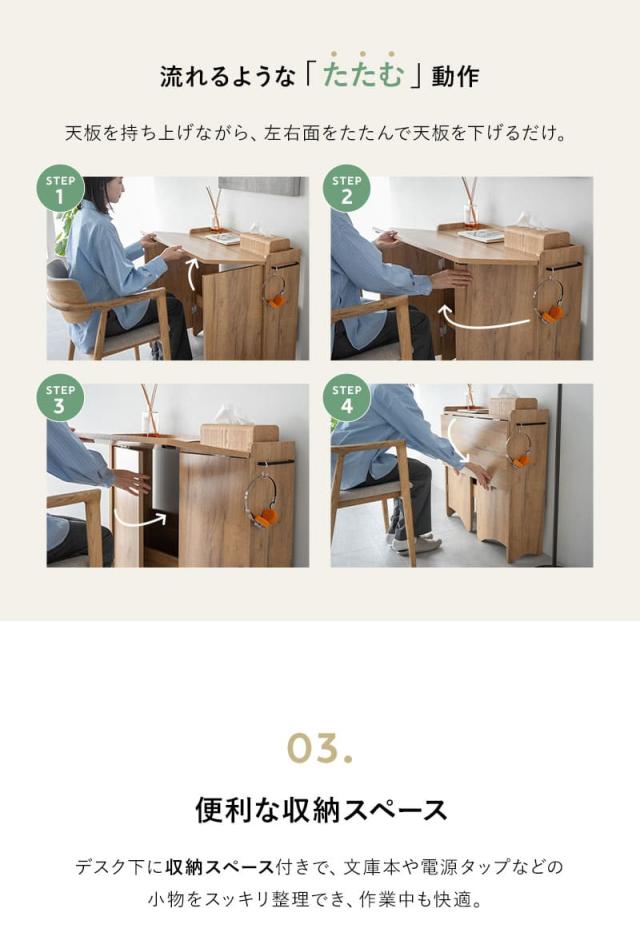 流れるような「たたむ」動作

天板を持ち上げながら、左右面をたたんで天板を下げるだけ。

STEP 1

STEP 2

STEP 3

STEP 4

03.

便利な収納スペース

デスク下に収納スペース付きで、文庫本や電源タップなどの小物をスッキリ整理でき、作業中も快適。