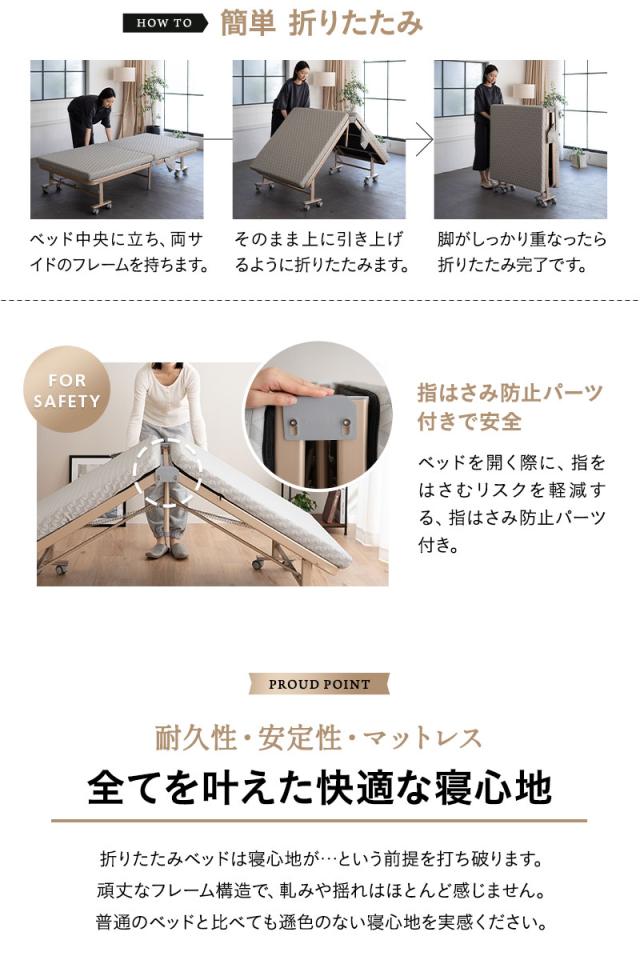 HOW TO 簡単 折りたたみ

ベッド中央に立ち、両サイドのフレームを持ちます。

そのまま上に引き上げるように折りたたみます。

脚がしっかり重なったら折りたたみ完了です。

FOR SAFETY

指はさみ防止パーツ付きで安全

ベッドを開く際に、指をはさむリスクを軽減する、指はさみ防止パーツ付き。

PROUD POINT

耐久性・安定性・マットレス

全てを叶えた快適な寝心地

折りたたみベッドは寝心地が…という前提を打ち破ります。
頑丈なフレーム構造で、軋みや揺れはほとんど感じません。
普通のベッドと比べても遜色のない寝心地を実感ください。