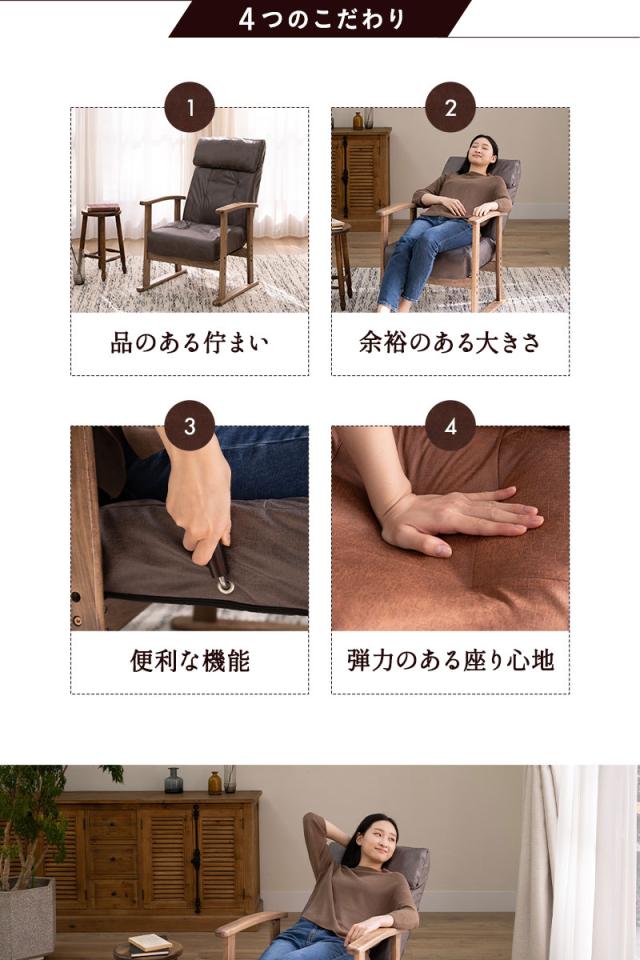 4つのこだわり

1

品のある佇まい

2

余裕のある大きさ

3

便利な機能

4

弾力のある座り心地