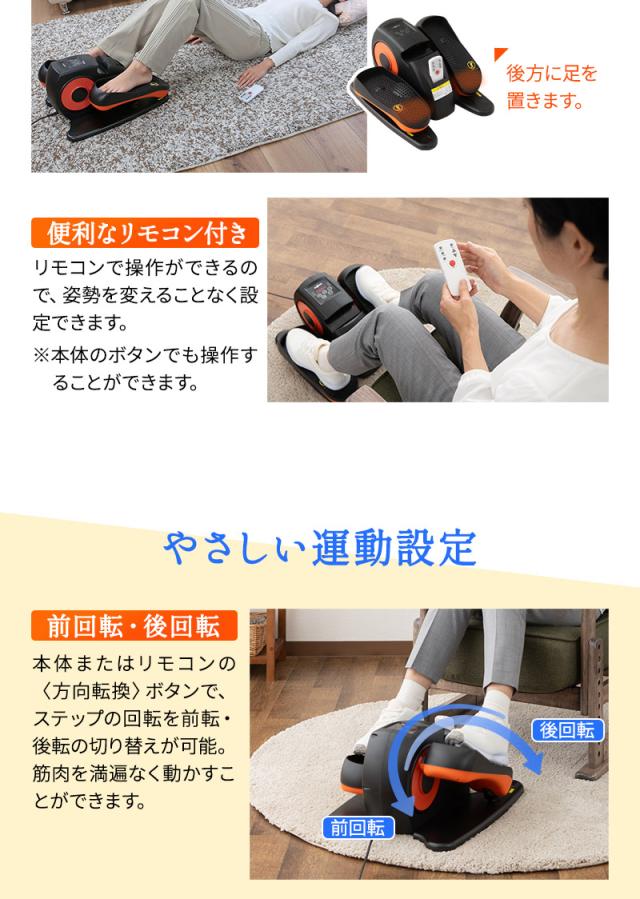 後方に足を置きます。

便利なリモコン付き

リモコンで操作ができるので、姿勢を変えることなく設定できます。

※本体のボタンでも操作することができます。

やさしい運動設定

前回転・後回転

本体またはリモコンの〈方向転換〉ボタンで、ステップの回転を前転・後転の切り替えが可能。筋肉を満遍なく動かすことができます。

後回転

前回転