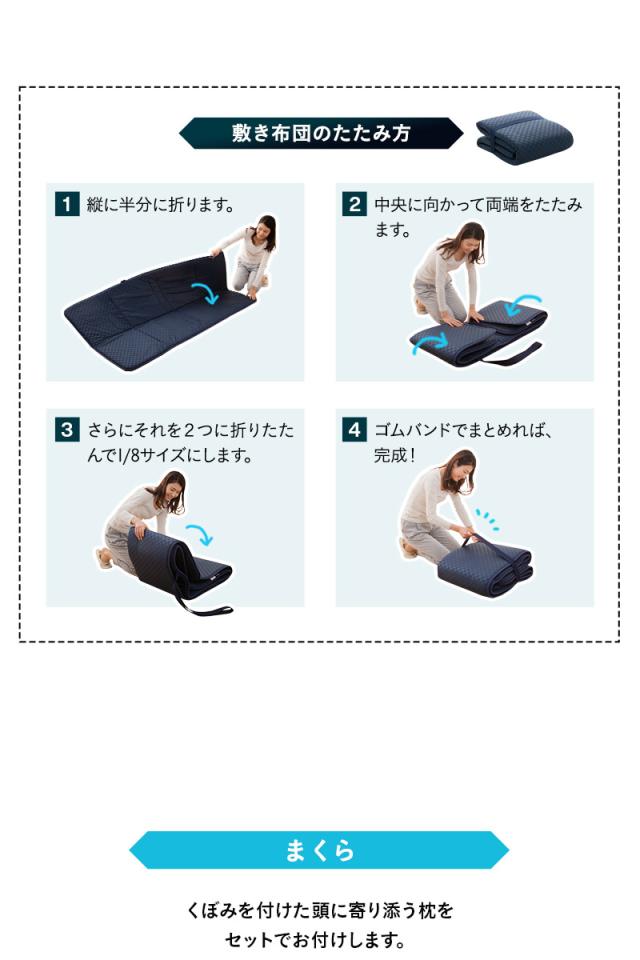 敷き布団のたたみ方

1 縦に半分に折ります。

2 中央に向かって両端をたたみます。

3 さらにそれを2つに折りたたんで1/8サイズにします。

4 ゴムバンドでまとめれば、完成！

まくら

くぼみを付けた頭に寄り添う枕をセットでお付けします。