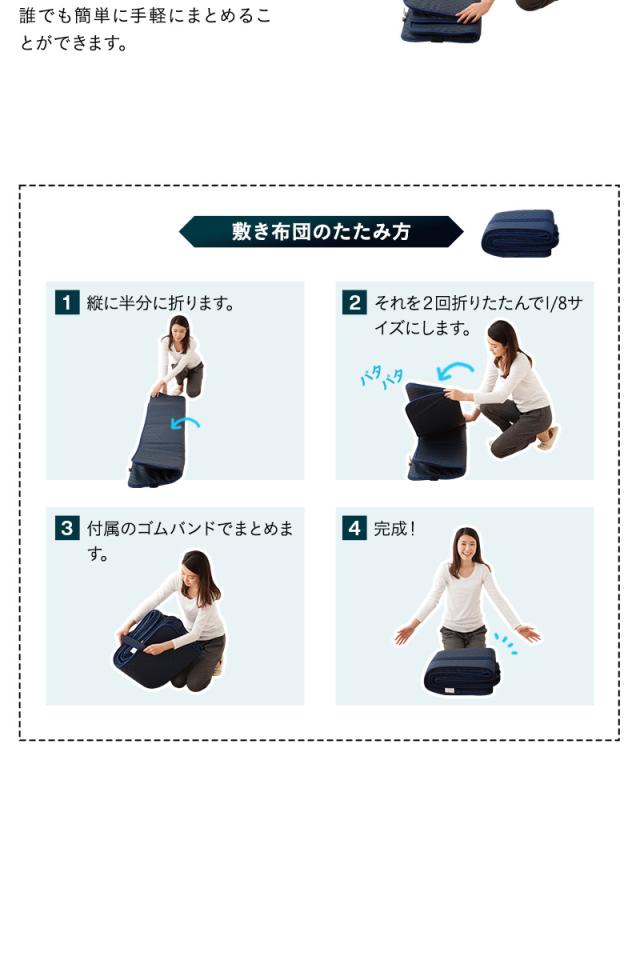 誰でも簡単に手軽にまとめることができます。

敷き布団のたたみ方

1 縦に半分に折ります。

2 それを2回折りたたんで1/8サイズにします。

パタ パタ

3 付属のゴムバンドでまとめます。

4 完成！